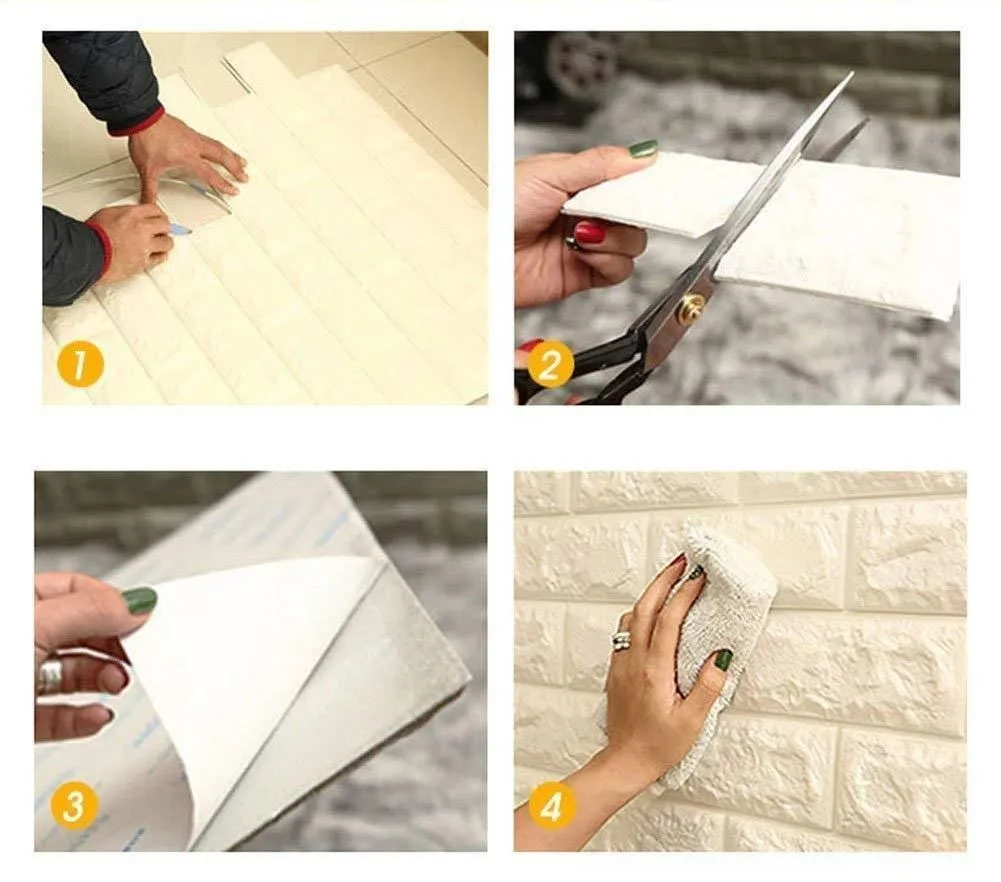 1

2

3

4